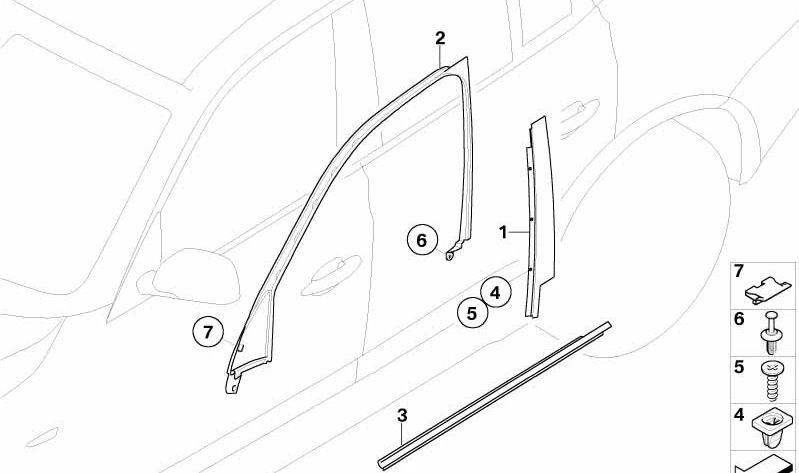 2
6
1
4
5
7
3
7
6
5
4