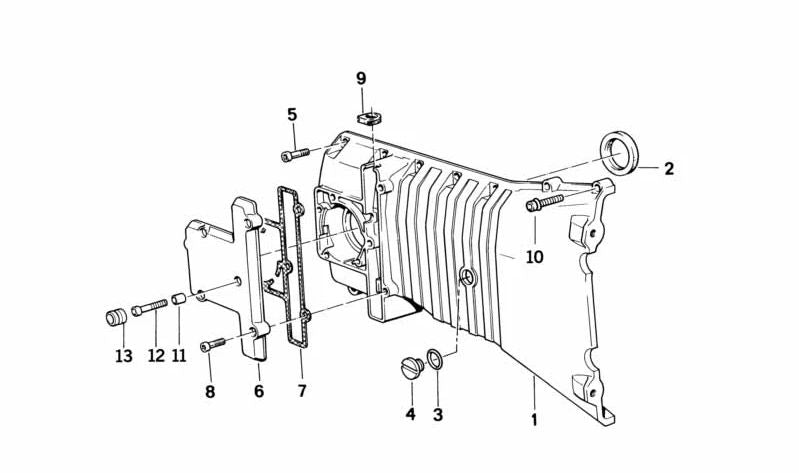 9
5
2
10
13
12
11
8
6
7
4
3
1