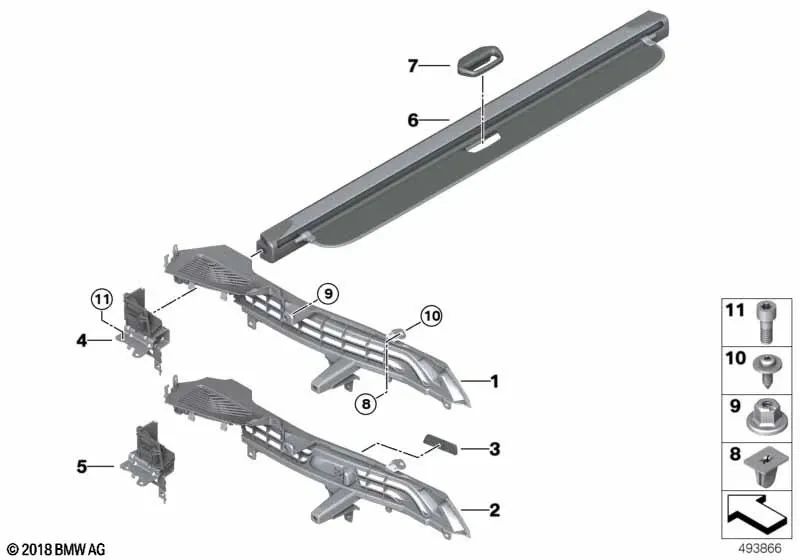 7
6
11
9
10
4
1
8
3
5
2
11
10
9
8
© 2018 BMW AG
493866