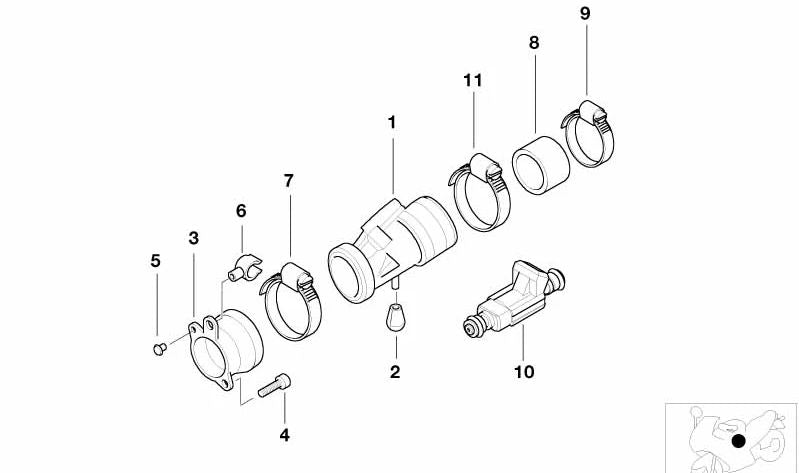 9
8
11
1
7
6
3
5
2
10
4