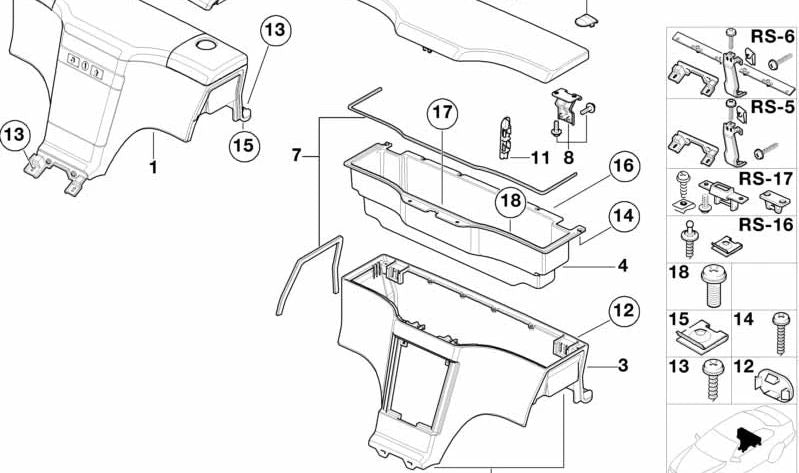 13
13
15
1
7
17
11
8
16
18
14
4
12
3
RS-6
RS-5
RS-17
RS-16
18
15
14
13
12