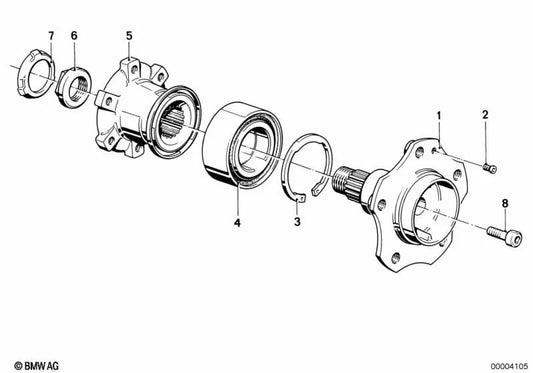 7
6
5
1
2
4
3
8

© BMW AG
00004105