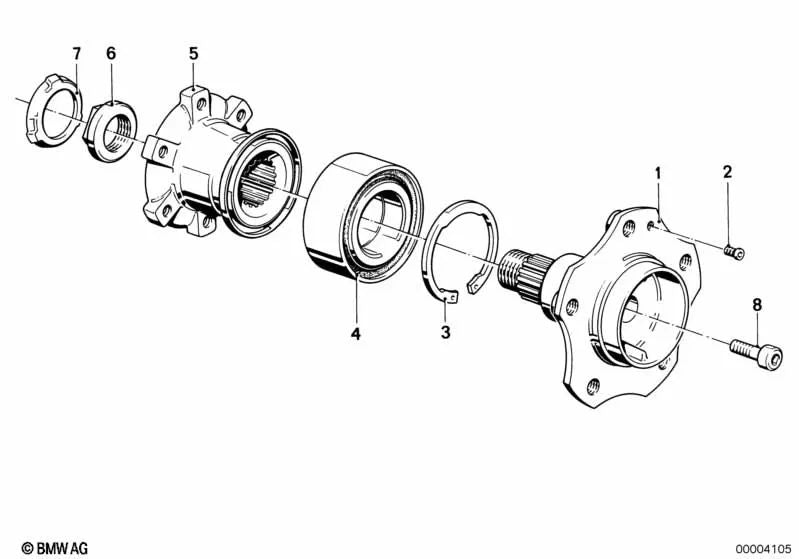 7
6
5
1
2
8
4
3
© BMW AG
00004105