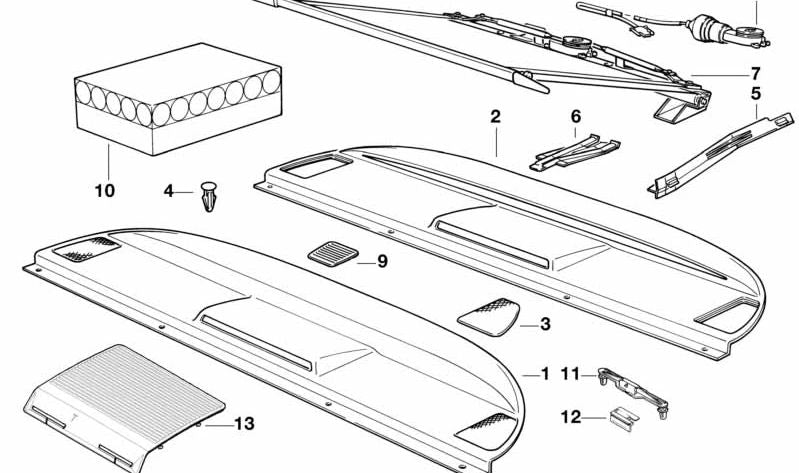 7
5
2
6
10
4
9
3
1
11
12
13