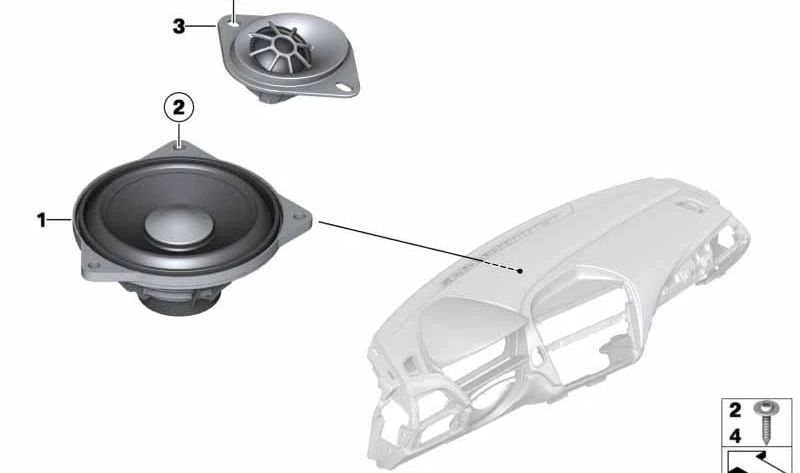 3
2
1
2
4