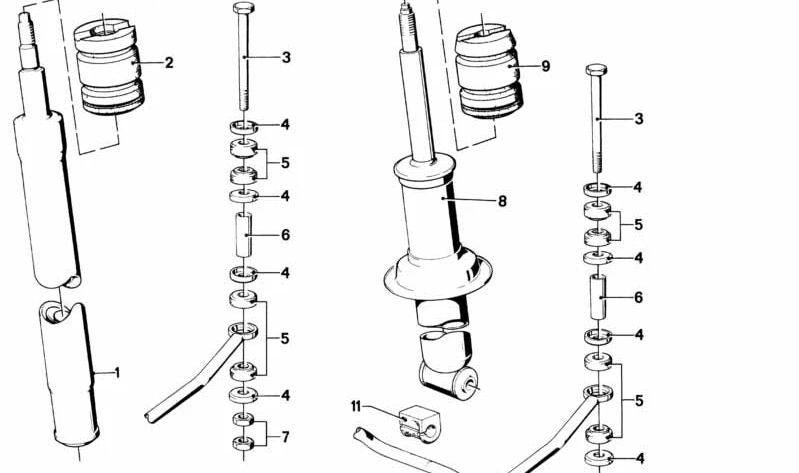 2
3
4
5
4
6
4
5
1
4
7
9
8
11
3
4
5
4
6
4
5
4