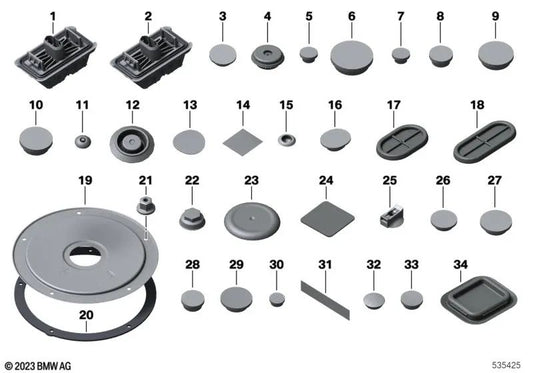 1
2
3
4
5
6
7
8
9
10
11
12
13
14
15
16
17
18
19
21
22
23
24
25
26
27
28
29
30
31
32
33
34
20

© 2023 BMW AG

535425