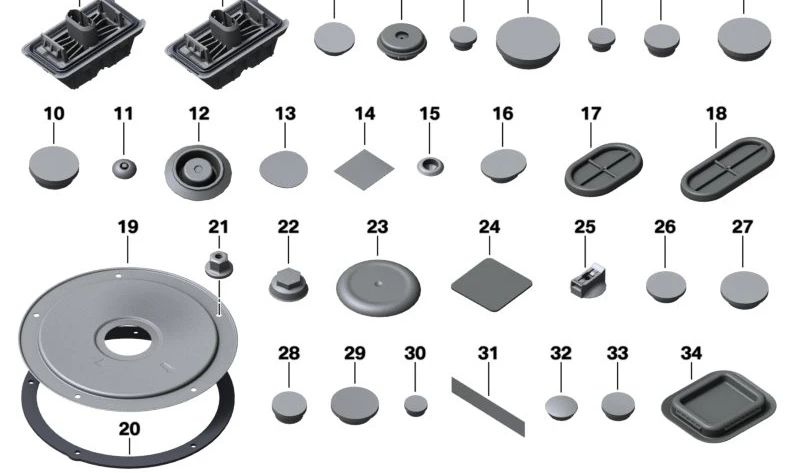 10 11 12 13 14 15 16 17 18

19 21 22 23 24 25 26 27

28 29 30 31 32 33 34

20