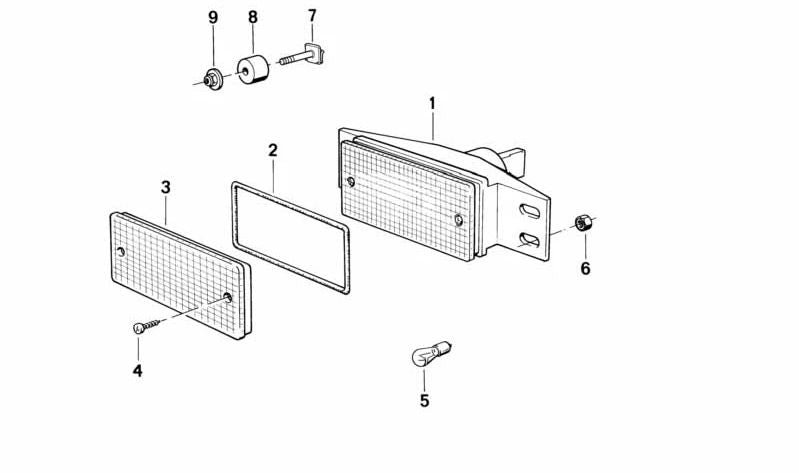 9
8
7
1
2
3
6
4
5