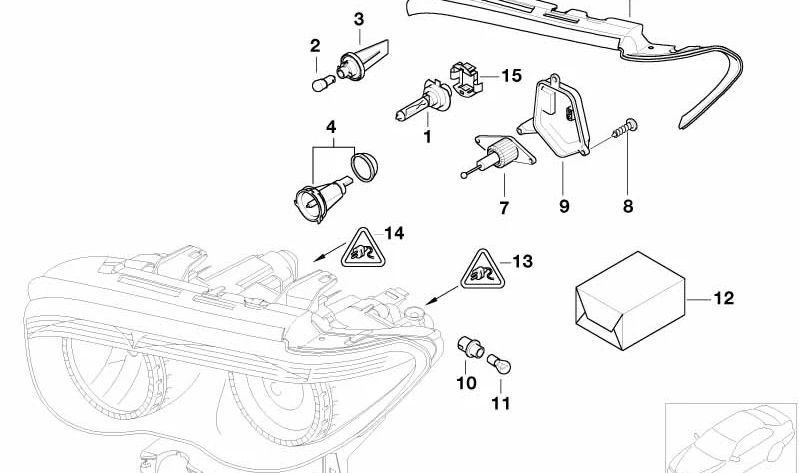 3
2
15
1
4
7
9
8
14
13
12
10
11