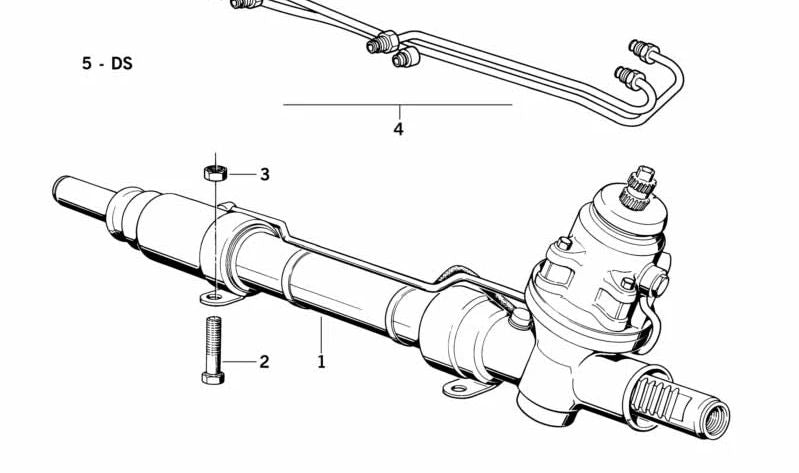 5 - DS

4

3

2

1