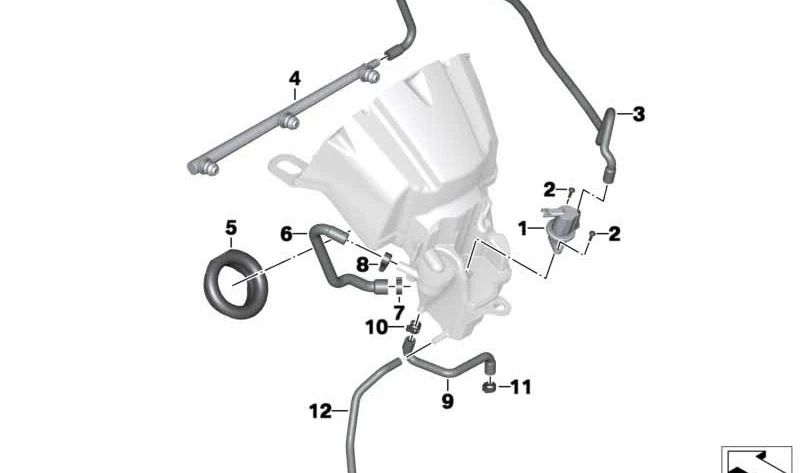 4
3
2
1
2
5
6
8
7
10
9
11
12