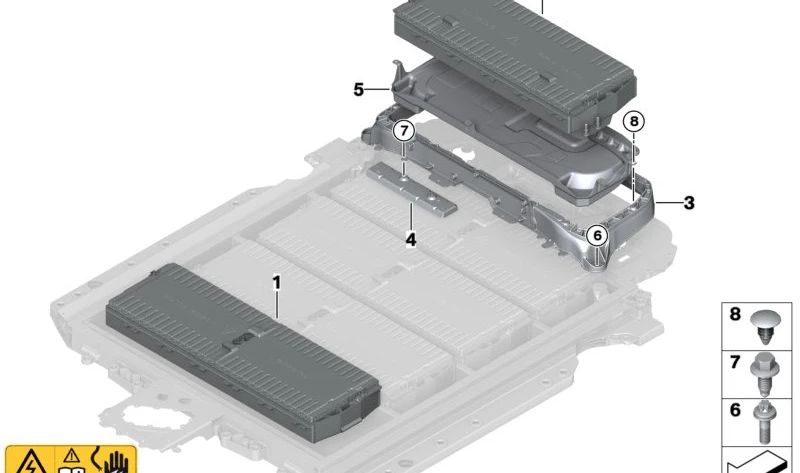 5
7
8
3
4
6
1
8
7
6