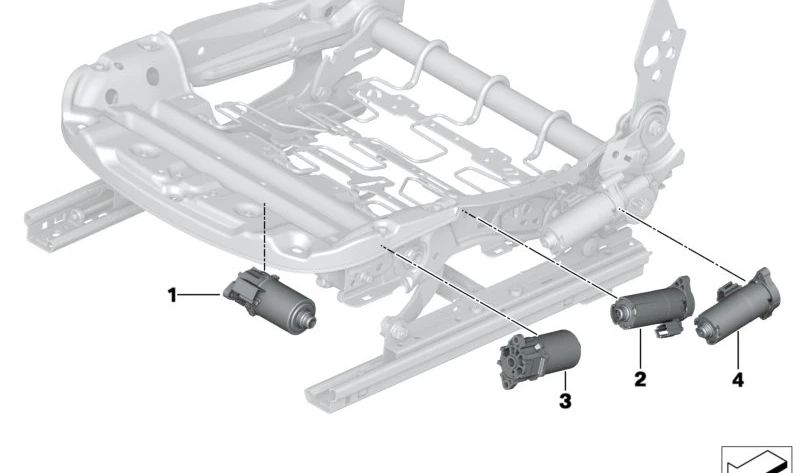 1
3
2
4