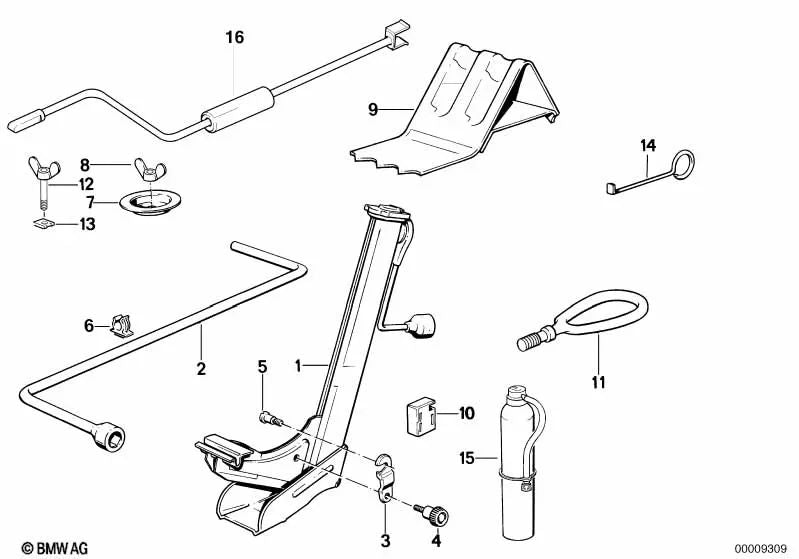 16
9
14
8
12
7
13
6
2
5
1
11
10
15
3
4
© BMW AG
00009309