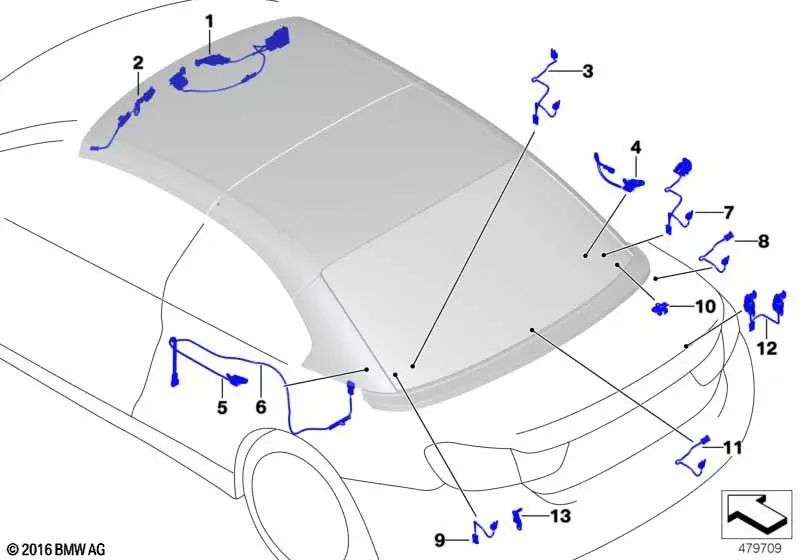 1
2
3
4
7
8
10
12
5
6
11
9
13
© 2016 BMW AG
479709