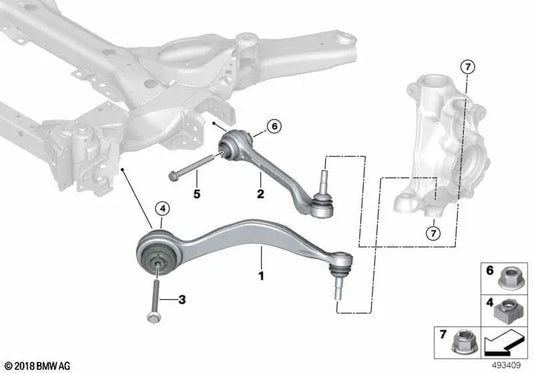 7
6
5
2
4
7
1
3
6
4
7
© 2018 BMW AG
493409