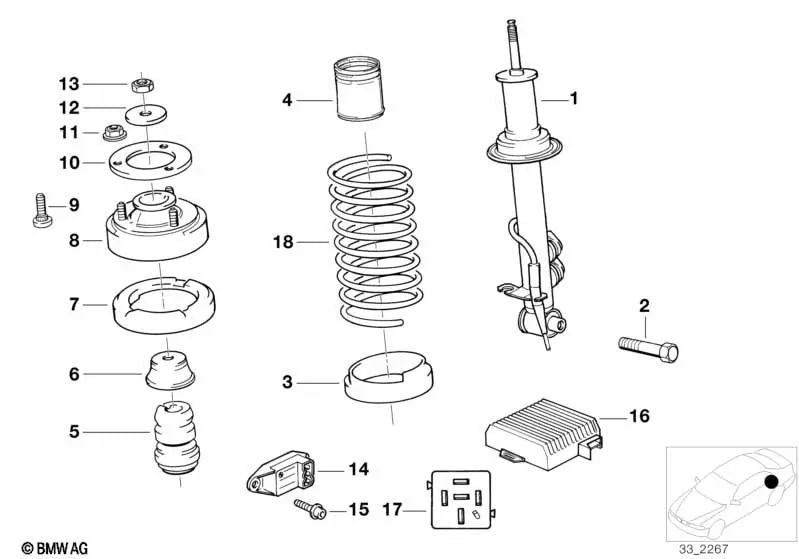 13
12
11
10
9
8
7
6
5
4
18
3
1
2
16
14
15
17
© BMW AG
33_2267