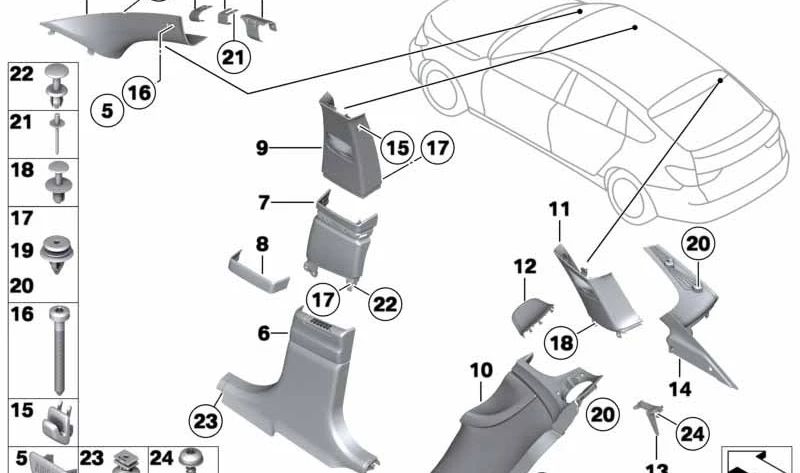 22
21
18
17
19
20
16
15
5
23
24
21
5
16
9
15
17
7
8
17
22
6
23
11
12
18
10
20
20
14
24
13