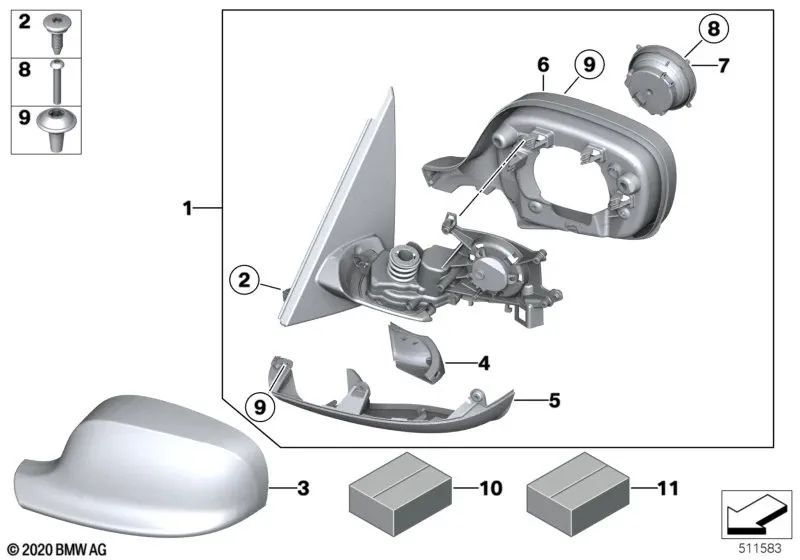 2
8
9
1
2
6
9
8
7
4
9
5
3
10
11
© 2020 BMW AG
511583