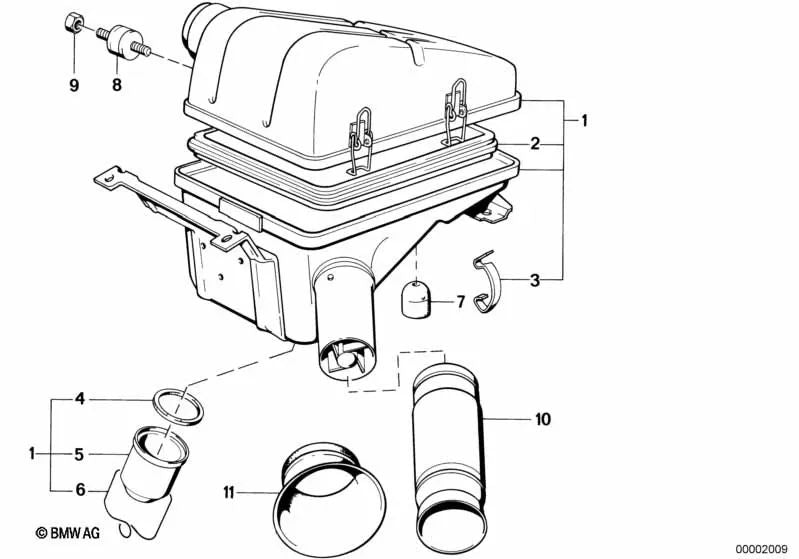 9
8
1
2
3
7
4
1
5
6
10
11
© BMW AG
00002009