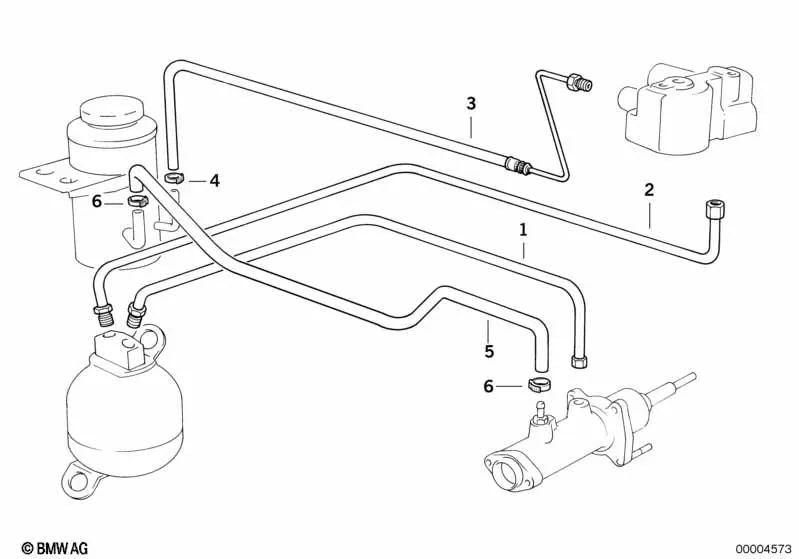 3
4
6
2
1
5
6
© BMW AG
00004573