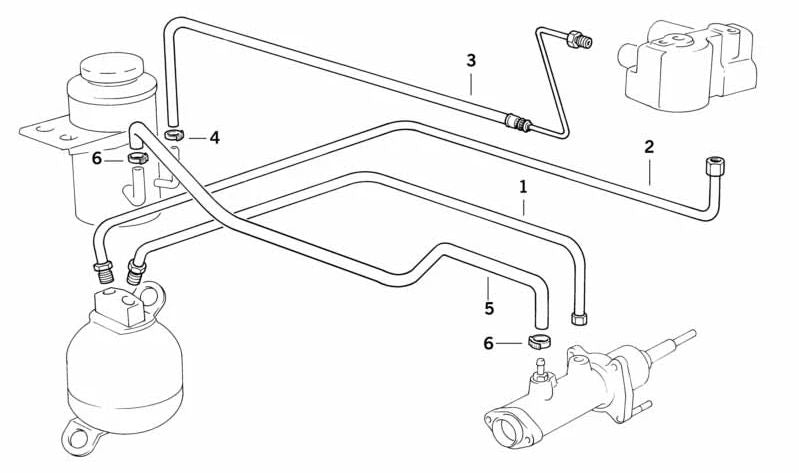 3
4
6
2
1
5
6