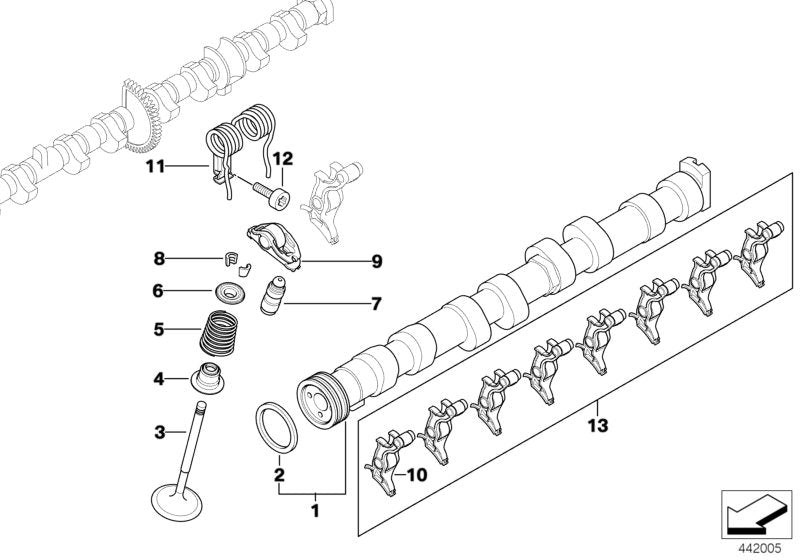 11
12
8
9
6
7
5
4
3
2
1
10
13
442005