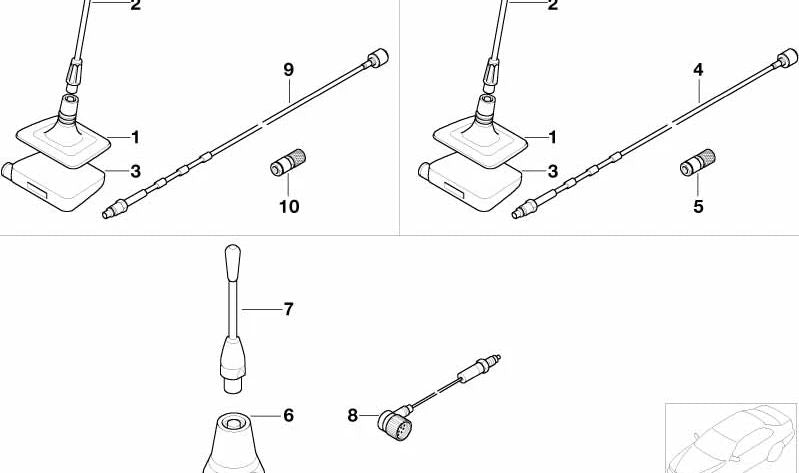 2
9
1
3
10
2
4
1
3
5
7
6
8