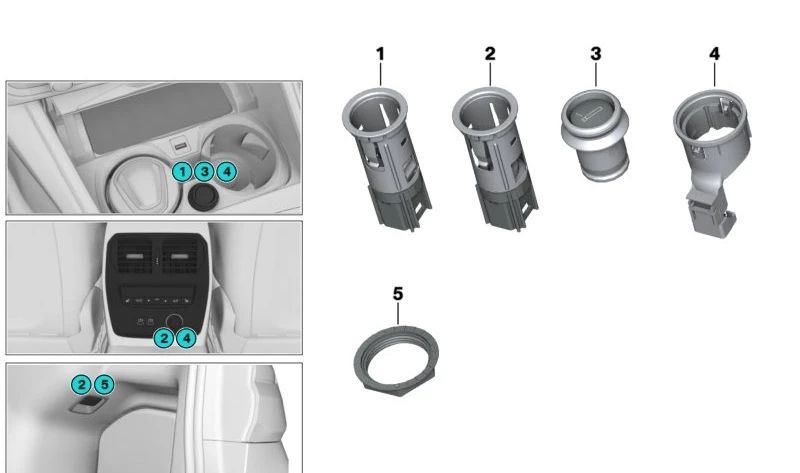 1 3 4

2 4

2 5

1

2

3

4

5