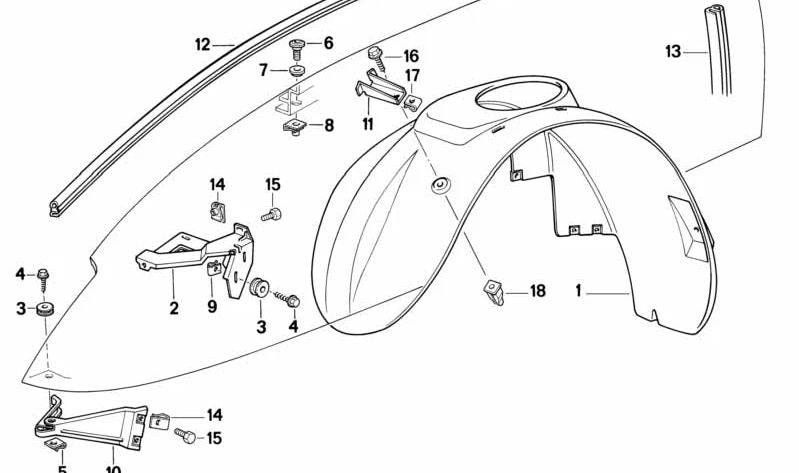 12
6
7
8
16
17
11
13
14
15
4
3
2
9
3
4
18
1
14
15
5
10