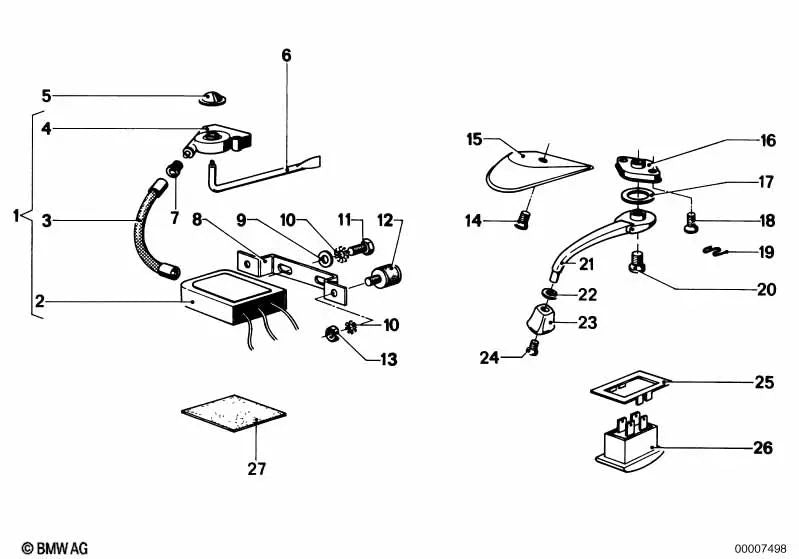 6
5
4
1
3
7
8
9
10
11
12
2
10
13
27
15
16
17
14
18
19
21
20
22
23
24
25
26
© BMW AG
00007498