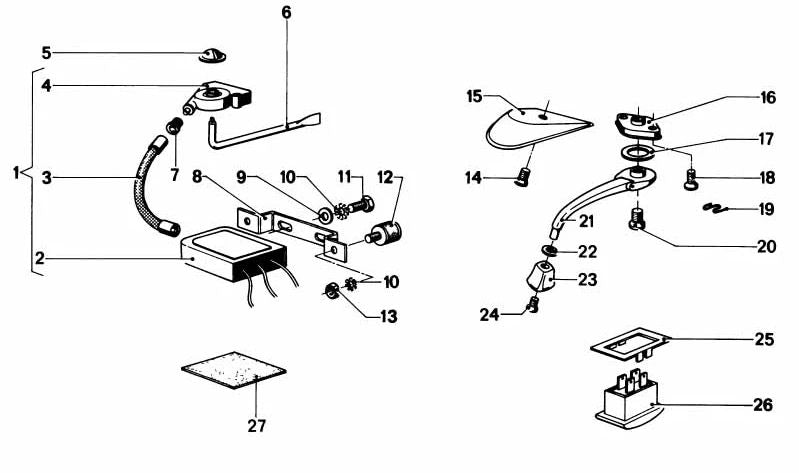 6
5
4
1
3
7
8
9
10
11
12
2
10
13
27
15
16
17
14
18
19
21
20
22
23
24
25
26