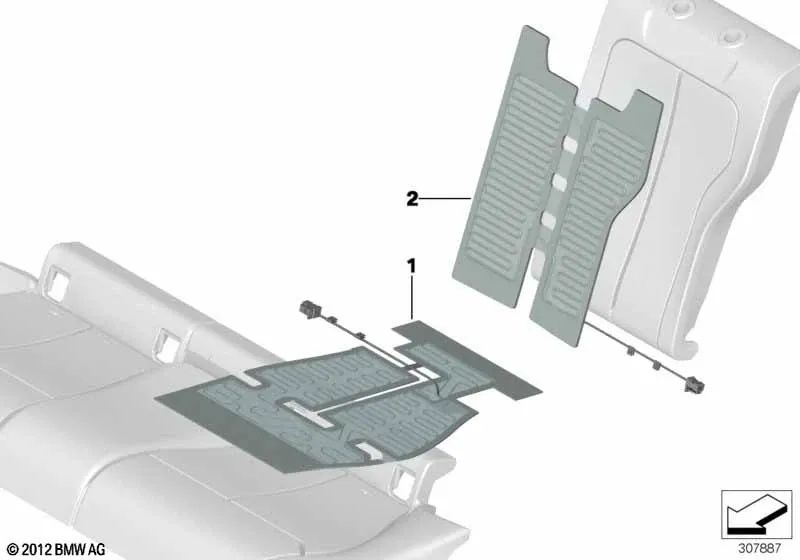 2

1

© 2012 BMW AG

307887