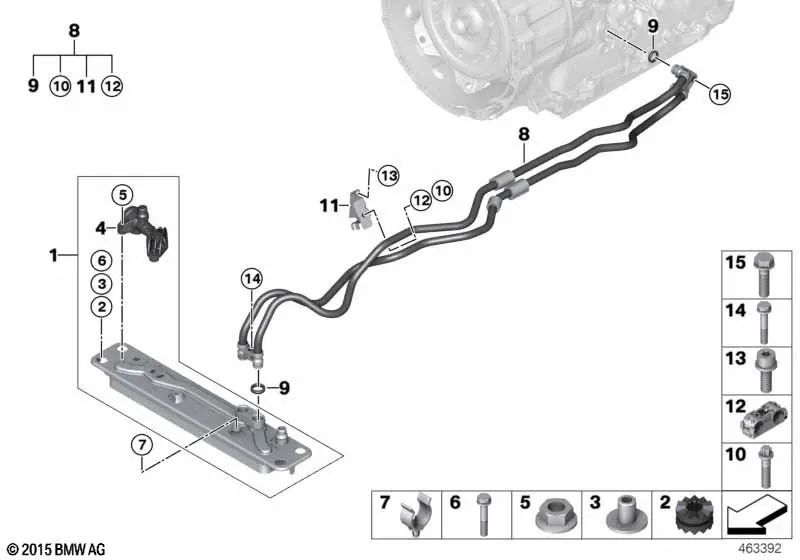 8
9 10 11 12
9
15
8
13
11
12 10
5
4
1
6
3
2
14
9
7
15
14
13
12
10
7 6 5 3 2
© 2015 BMW AG
463392