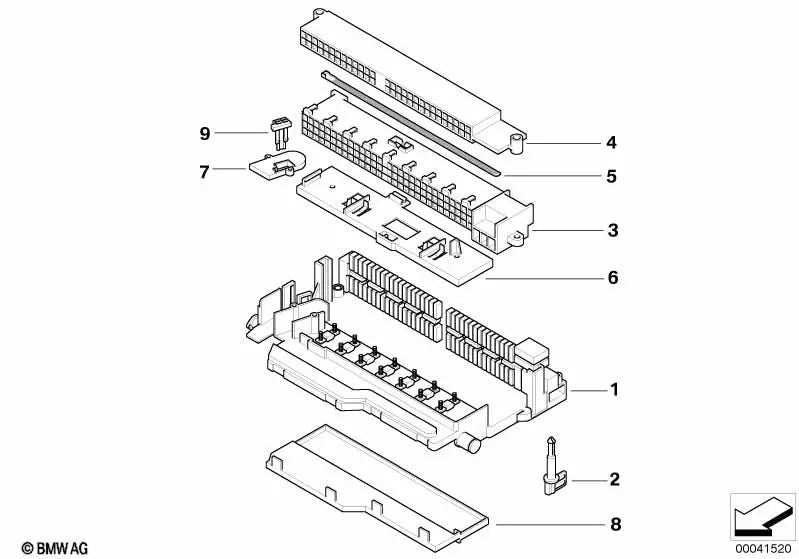 9
7
4
5
3
6
1
2
8
© BMW AG
00041520