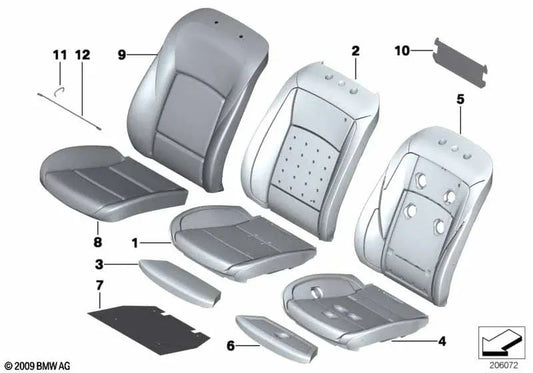 11 12
9
2
10
5
8
1
3
7
6
4
© 2009 BMW AG
206072