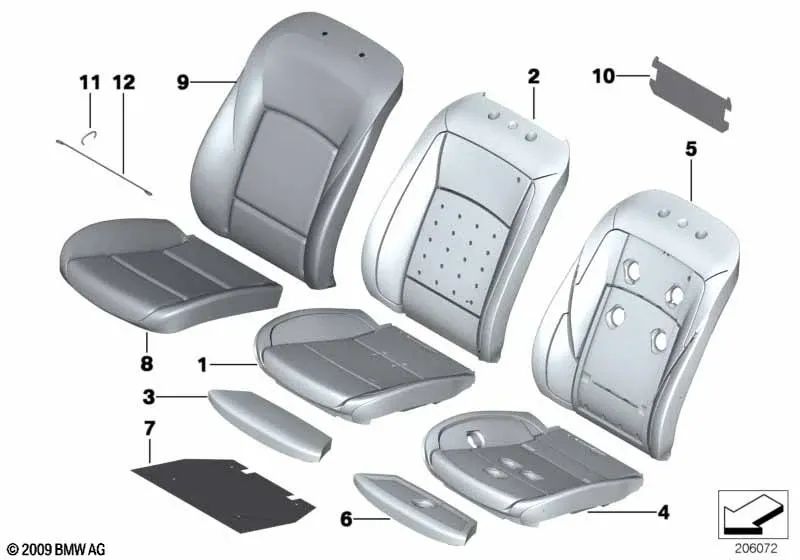 11
12
9
2
10
5
8
1
3
7
6
4
© 2009 BMW AG
206072