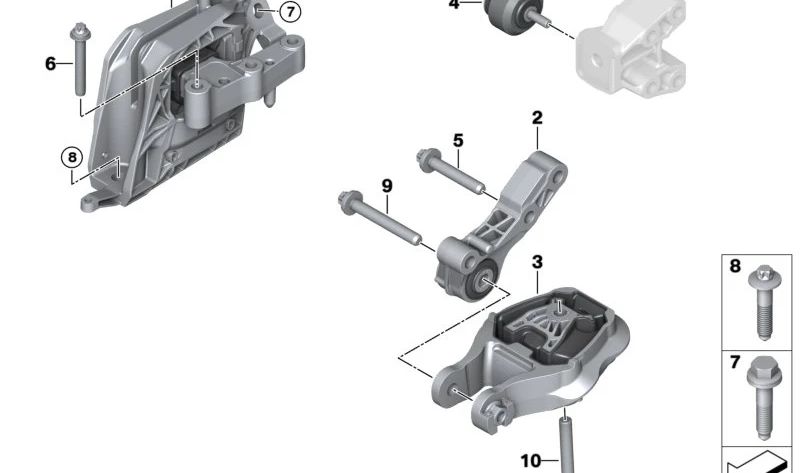 7
4
6
8
2
5
9
3
8
7
10