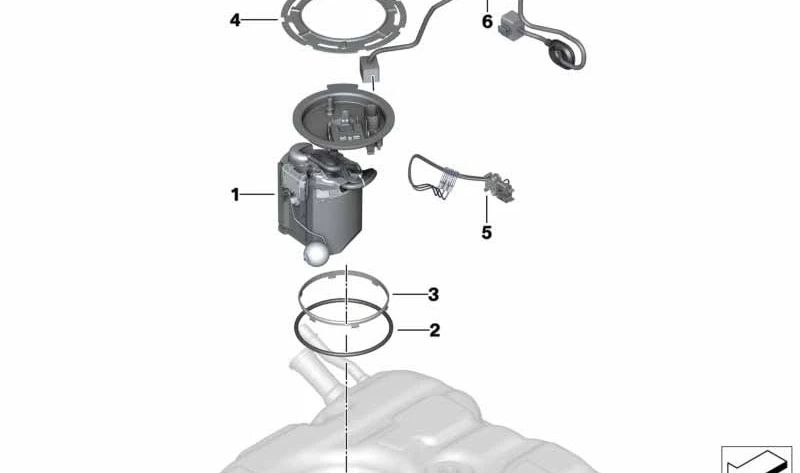 4
6
1
5
3
2