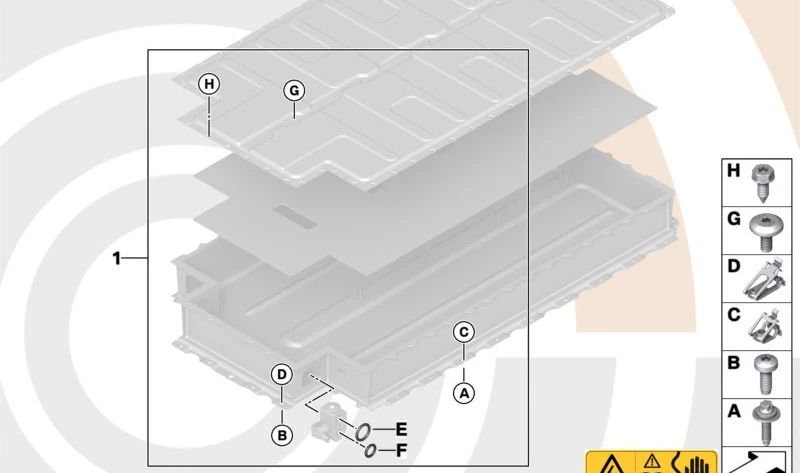 H
G
1
C
D
A
B
E
F
H
G
D
C
B
A