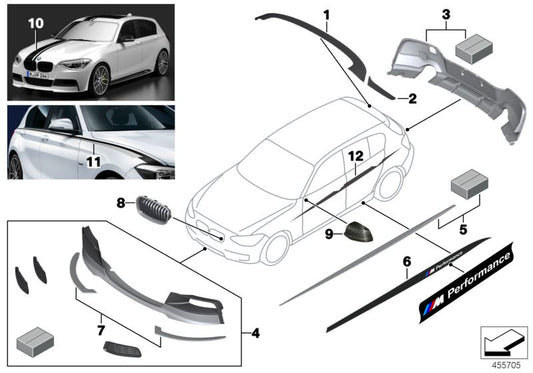 10
11
1
2
3
12
8
9
5
6
M Performance
M Performance
7
4
455705