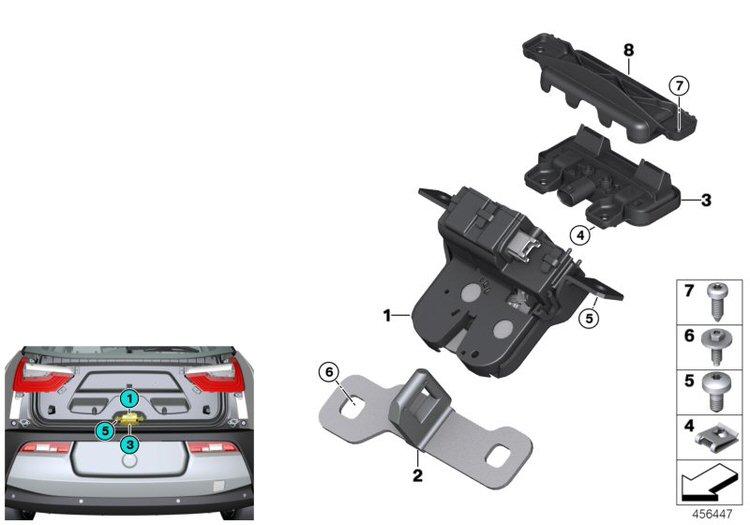 8
7
3
4
1
5
6
2
1
5
3
7
6
5
4
456447