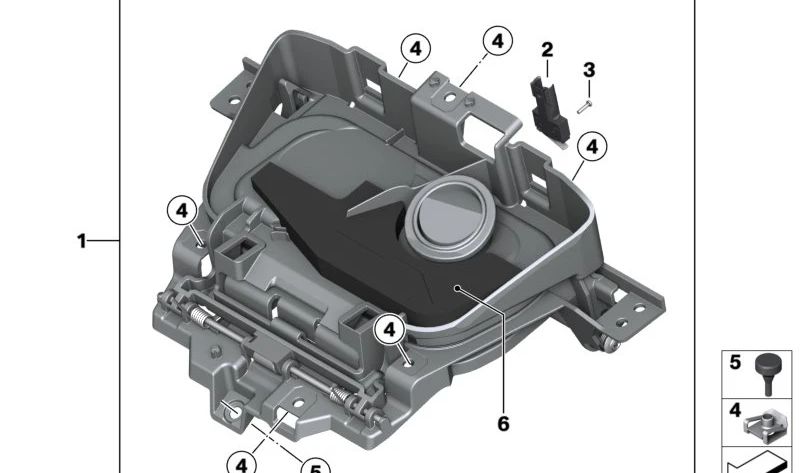 4
4
2
3
4
4
1
4
6
5
4
4
5