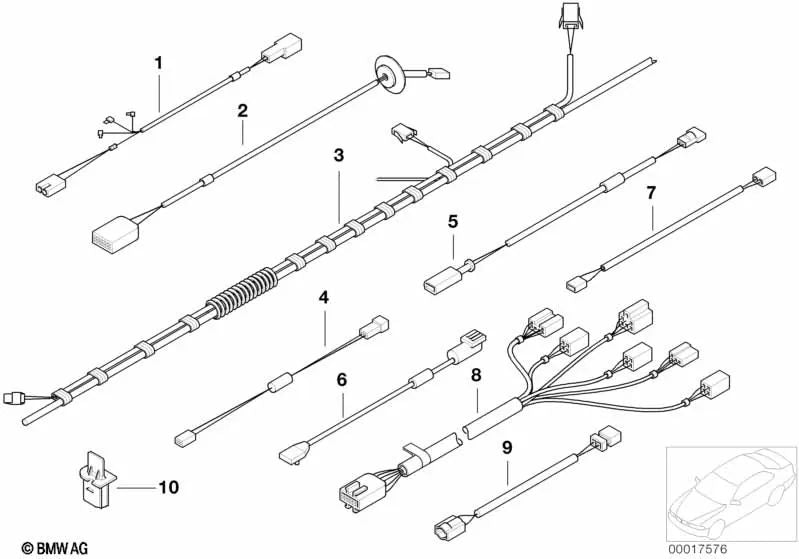 1
2
3
5
7
4
6
8
9
10
© BMW AG
00017576