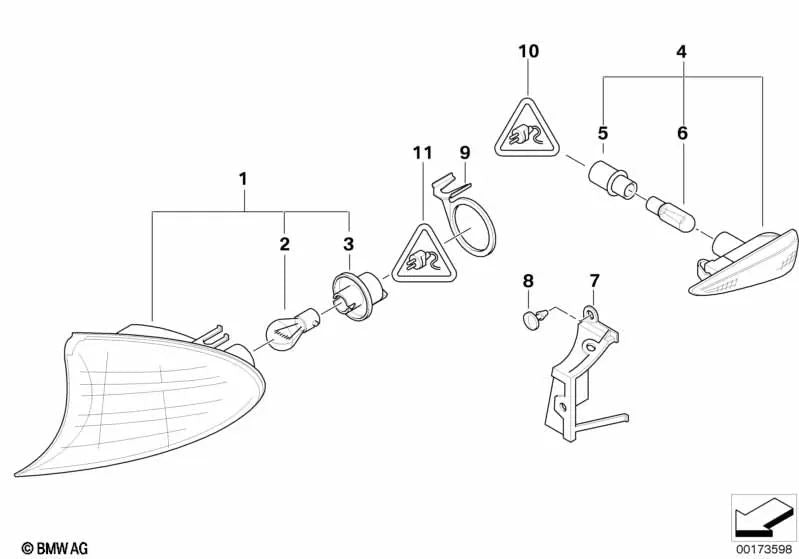 10
4
5
6
11
9
1
2
3
8
7
© BMW AG
00173598