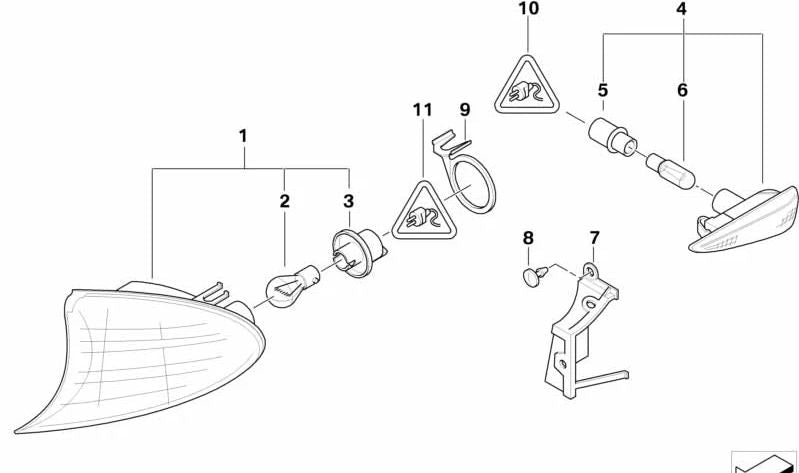 10
4
5
6
11
9
1
2
3
8
7