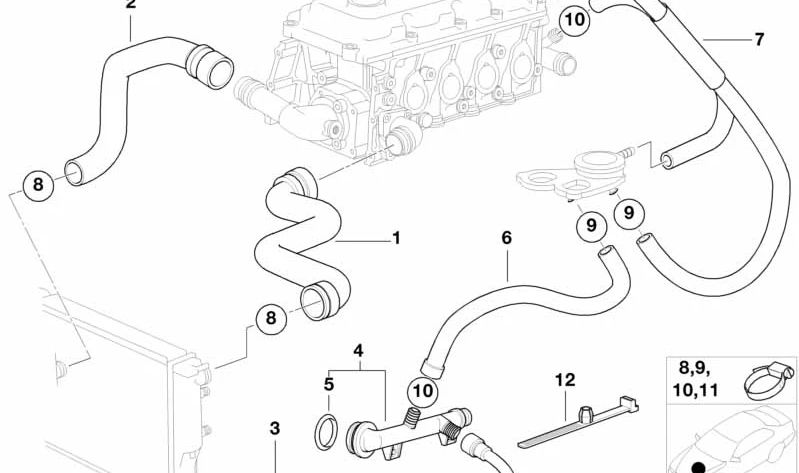 2

10

7

8

1

9

9

6

8

4

5

10

12

8,9,
10,11

3