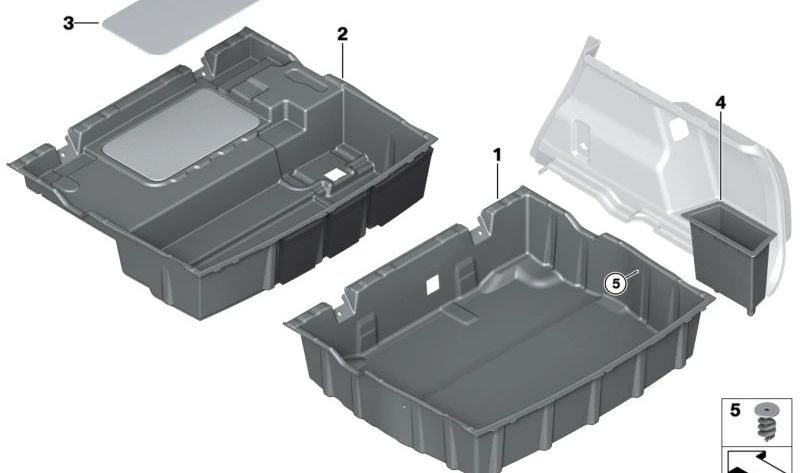 3
2
4
1
5
5