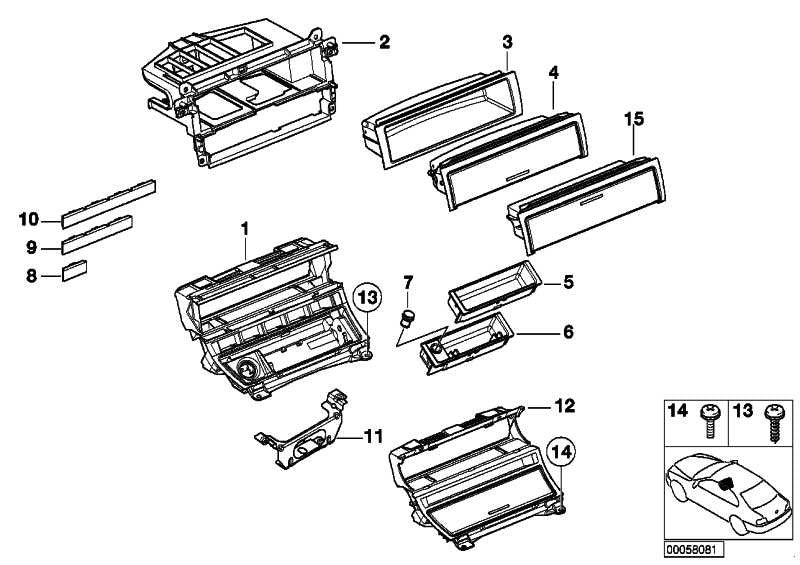 2
3
4
15
10
9
8
1
13
7
5
6
12
11
14
14
13
00058081